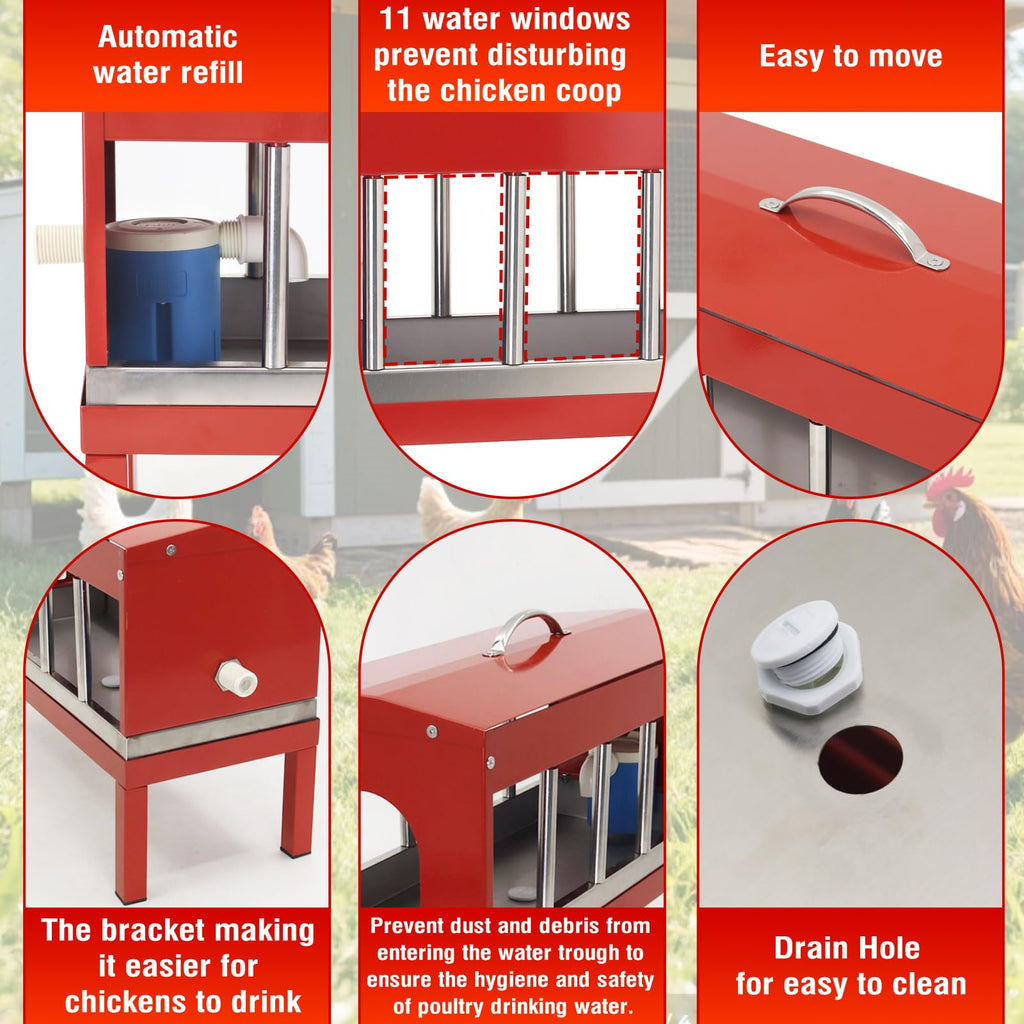 Automatic water refill

11 water windows prevent disturbing the chicken coop

Easy to move

The bracket making it easier for chickens to drink

Prevent dust and debris from entering the water trough to ensure the hygiene and safety of poultry drinking water.

Drain Hole for easy to clean