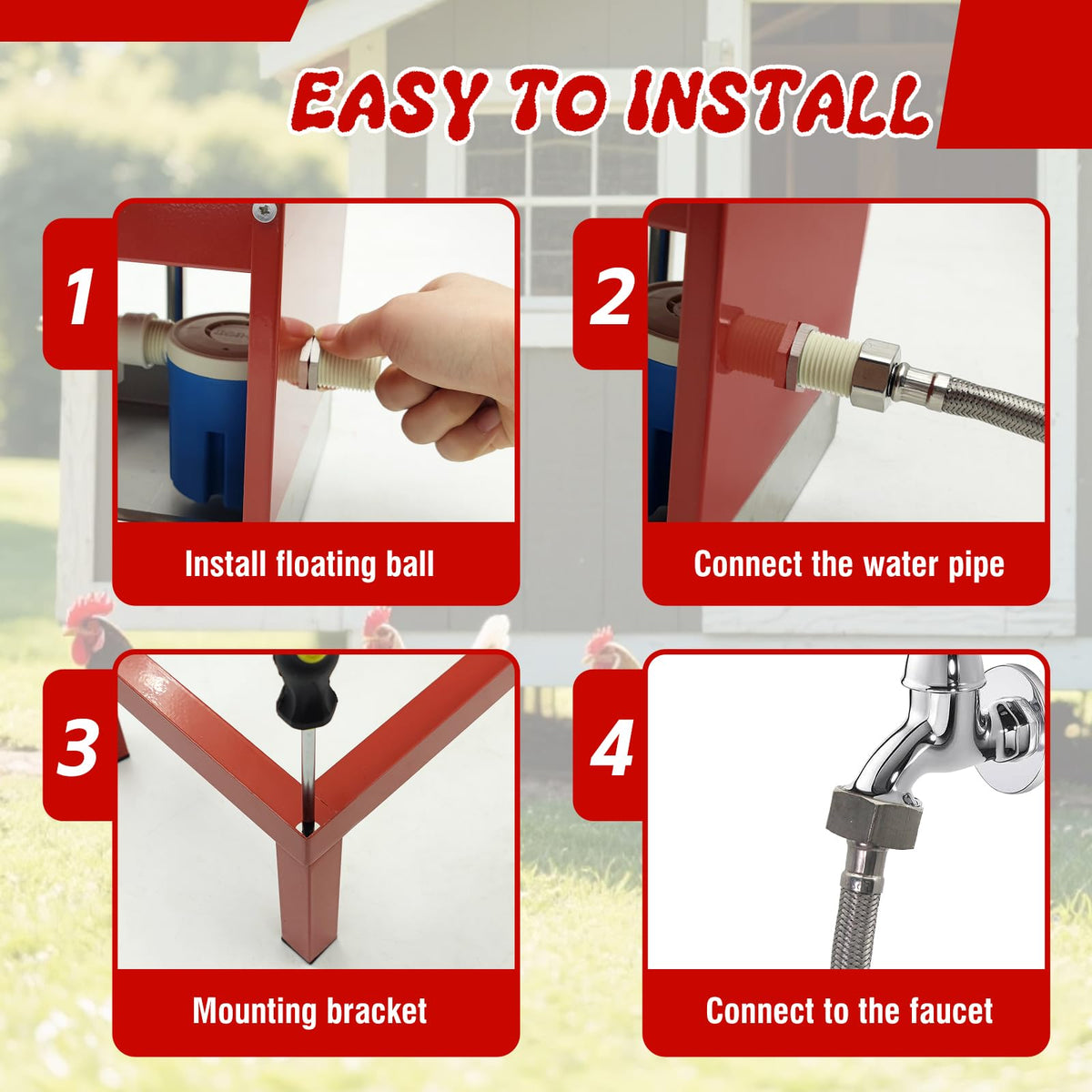 EASY TO INSTALL

1

Install floating ball

2

Connect the water pipe

3

Mounting bracket

4

Connect to the faucet